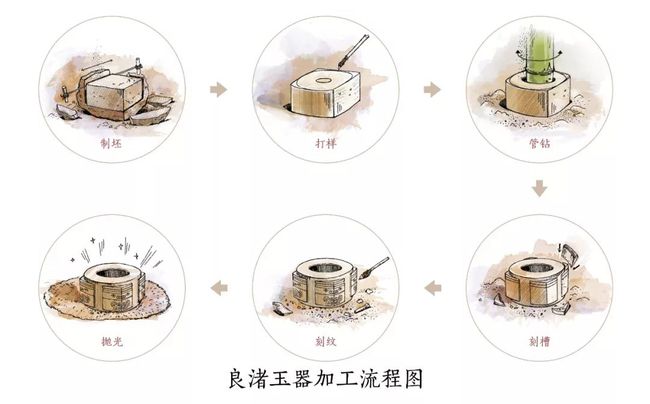 制坯

打样

管钻

刻槽

刻纹

抛光

良渚玉器加工流程图